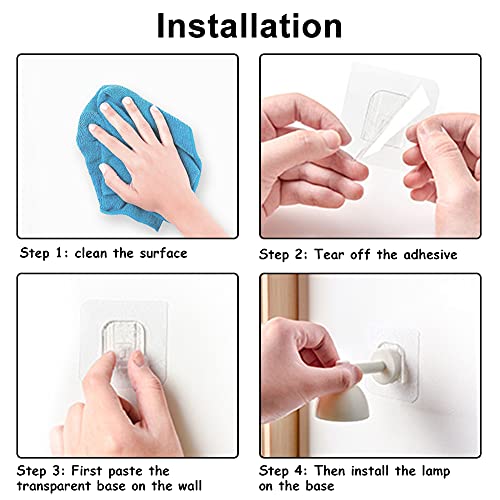 Installation

Step 1: clean the surface

Step 2: Tear off the adhesive

Step 3: First paste the transparent base on the wall

Step 4: Then install the lamp on the base