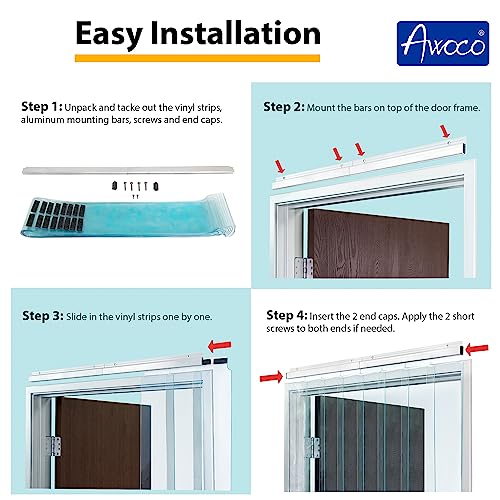 Easy Installation

Awoco®

Step 1: Unpack and tacke out the vinyl strips, aluminum mounting bars, screws and end caps.

Step 2: Mount the bars on top of the door frame.

Step 3: Slide in the vinyl strips one by one.

Step 4: Insert the 2 end caps. Apply the 2 short screws to both ends if needed.