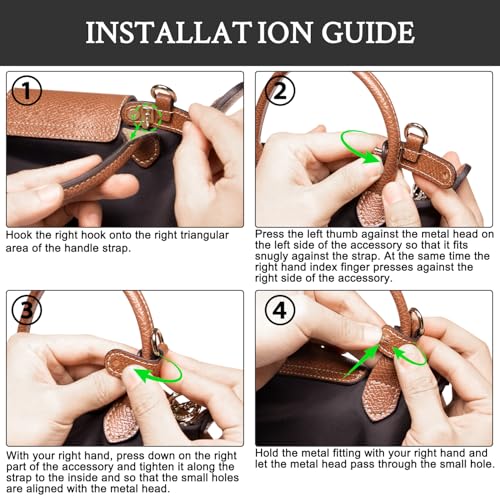 INSTALLAT ION GUIDE

1

Hook the right hook onto the right triangular area of the handle strap.

2

Press the left thumb against the metal head on the left side of the accessory so that it fits snugly against the strap. At the same time the right hand index finger presses against the right side of the accessory.

3

With your right hand, press down on the right part of the accessory and tighten it along the strap to the inside and so that the small holes are aligned with the metal head.

4

Hold the metal fitting with your right hand and let the metal head pass through the small hole.