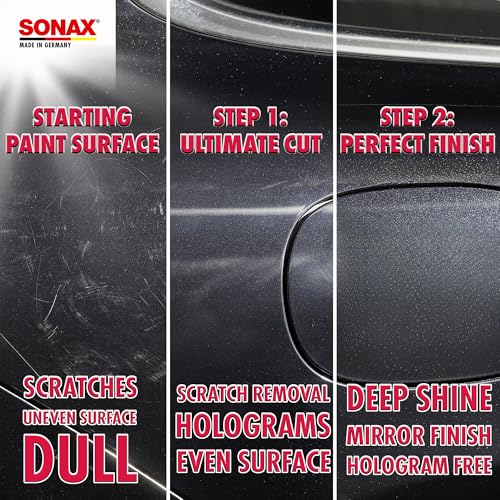 SONAX®
MADE IN GERMANY

STARTING PAINT SURFACE

SCRATCHES
UNEVEN SURFACE
DULL

STEP 1: ULTIMATE CUT

SCRATCH REMOVAL
HOLOGRAMS
EVEN SURFACE

STEP 2: PERFECT FINISH

DEEP SHINE
MIRROR FINISH
HOLOGRAM FREE