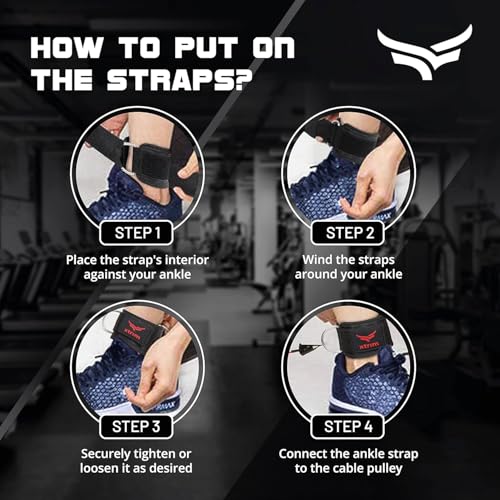 HOW TO PUT ON THE STRAPS?

STEP 1
Place the strap's interior against your ankle

STEP 2
Wind the straps around your ankle

XTRIM

STEP 3
Securely tighten or loosen it as desired

XTRIM

STEP 4
Connect the ankle strap to the cable pulley