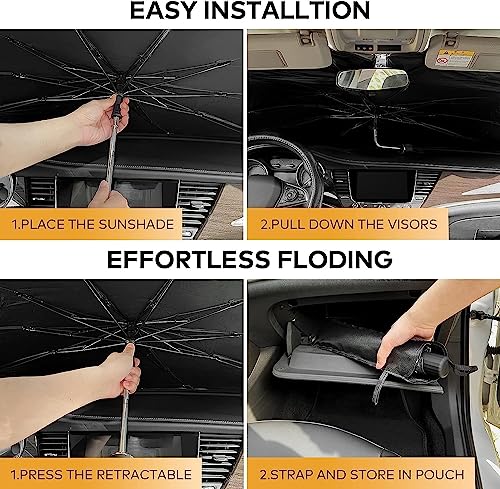 EASY INSTALLTION

1.PLACE THE SUNSHADE

2.PULL DOWN THE VISORS

EFFORTLESS FLODING

1.PRESS THE RETRACTABLE

2.STRAP AND STORE IN POUCH