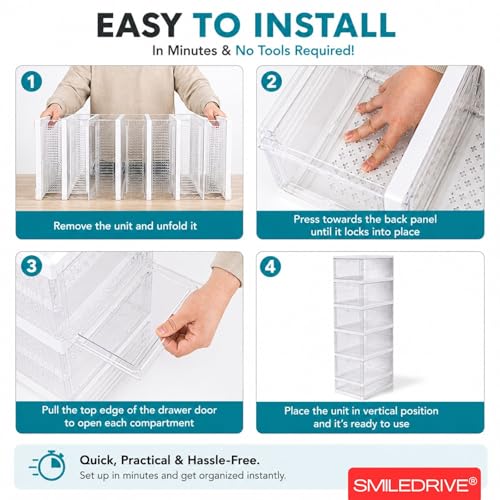 EASY TO INSTALL
In Minutes & No Tools Required!

1
Remove the unit and unfold it

2
Press towards the back panel until it locks into place

3
Pull the top edge of the drawer door to open each compartment

4
Place the unit in vertical position and it's ready to use

Quick, Practical & Hassle-Free.
Set up in minutes and get organized instantly.

SMILEDRIVE®