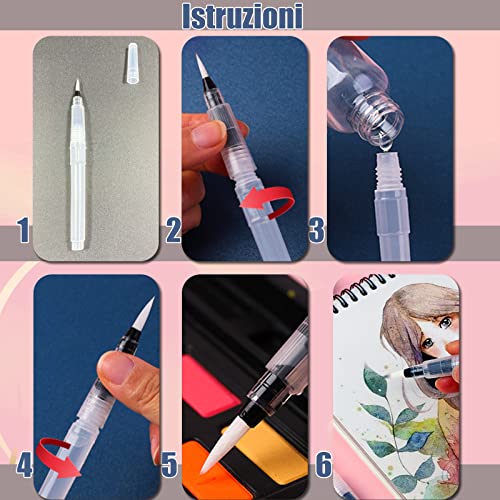 Istruzioni

1

2

3

4

5

6