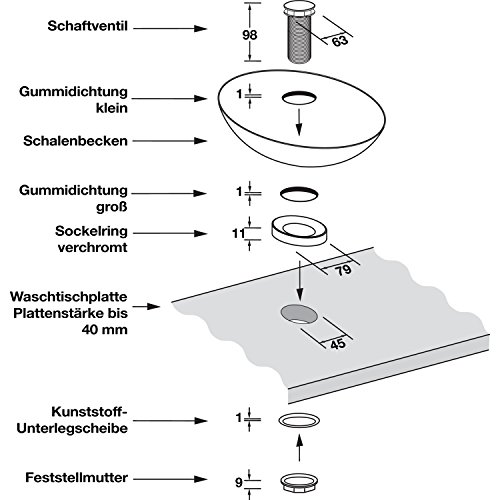 Schaftventil
98
63
Gummidichtung klein
1
Schalenbecken
Gummidichtung groß
1
Sockelring verchromt
11
79
Waschtischplatte Plattenstärke bis 40 mm
45
Kunststoff-Unterlegscheibe
1
Feststellmutter
9