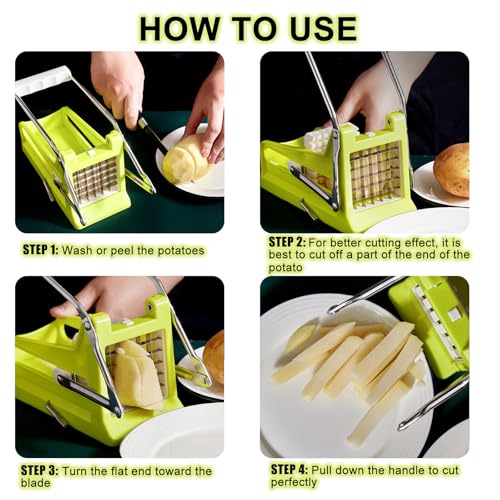 HOW TO USE

STEP 1: Wash or peel the potatoes

STEP 2: For better cutting effect, it is best to cut off a part of the end of the potato

STEP 3: Turn the flat end toward the blade

STEP 4: Pull down the handle to cut perfectly