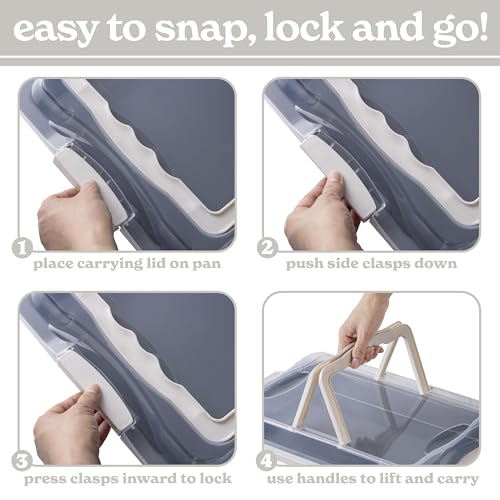 easy to snap, lock and go!

1 place carrying lid on pan

2 push side clasps down

3 press clasps inward to lock

4 use handles to lift and carry