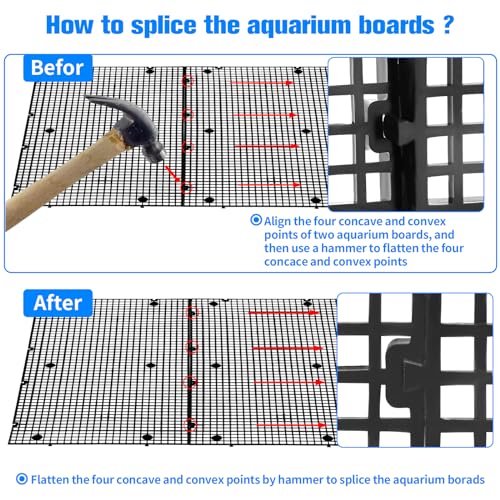 How to splice the aquarium boards ?

Befor

Align the four concave and convex points of two aquarium boards, and then use a hammer to flatten the four concace and convex points

After

Flatten the four concave and convex points by hammer to splice the aquarium borads