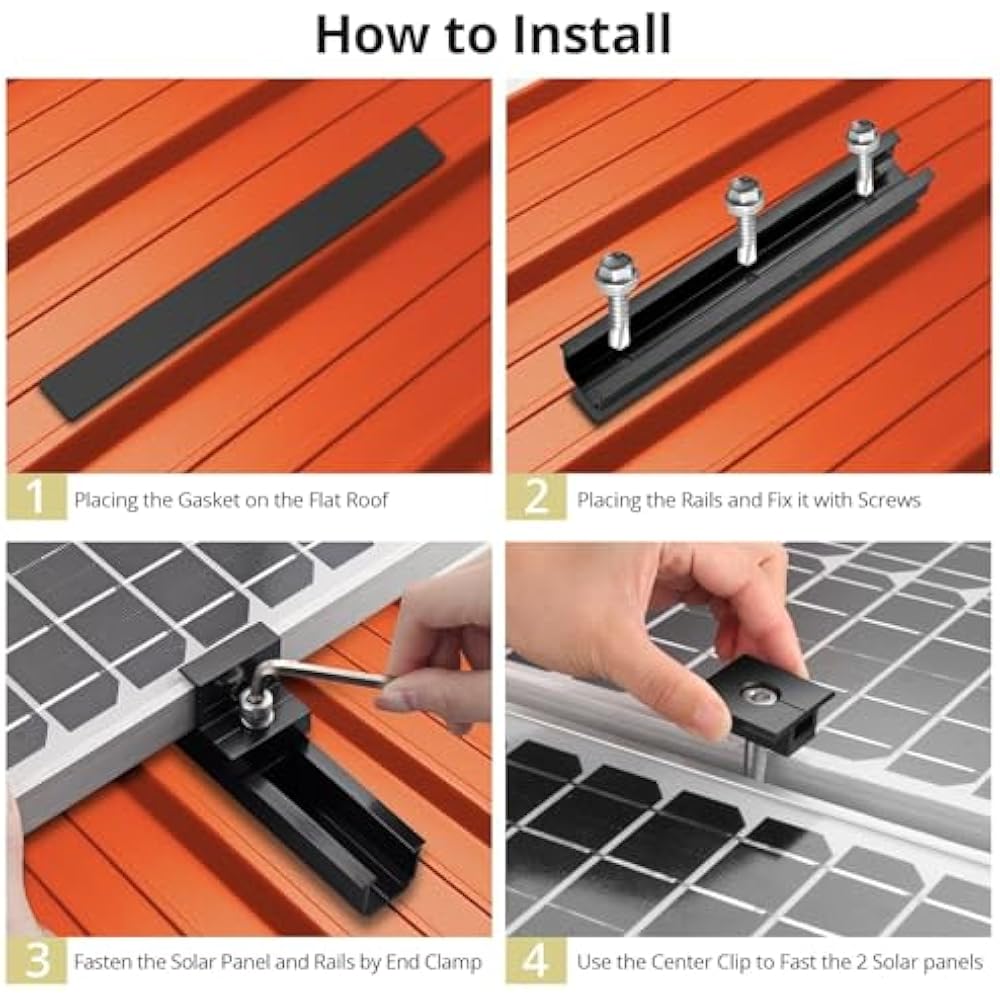 How to Install

1 Placing the Gasket on the Flat Roof

2 Placing the Rails and Fix it with Screws

3 Fasten the Solar Panel and Rails by End Clamp

4 Use the Center Clip to Fast the 2 Solar panels