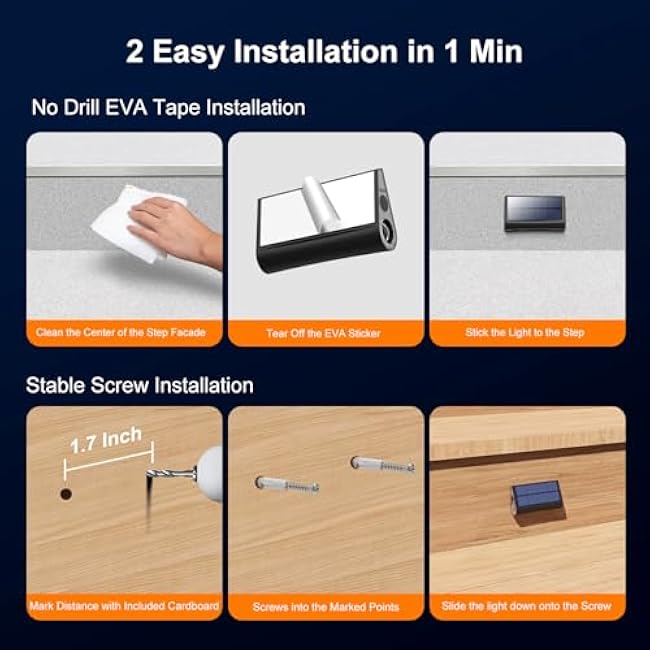 2 Easy Installation in 1 Min

No Drill EVA Tape Installation

Clean the Center of the Step Facade

Tear Off the EVA Sticker

Stick the Light to the Step

Stable Screw Installation

1.7 Inch

Mark Distance with Included Cardboard

Screws into the Marked Points

Slide the light down onto the Screw