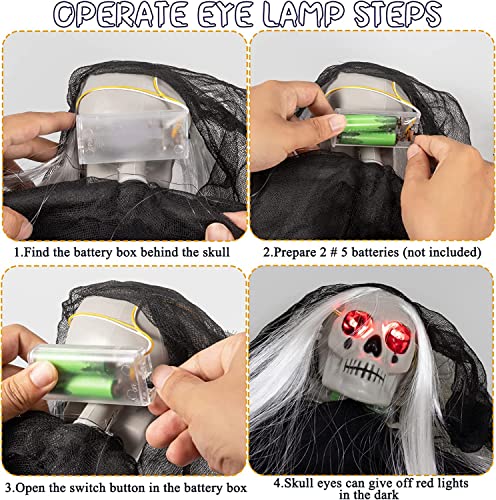 OPERATE EYE LAMP STEPS

1.Find the battery box behind the skull

2.Prepare 2 # 5 batteries (not included)

3.Open the switch button in the battery box

4.Skull eyes can give off red lights in the dark