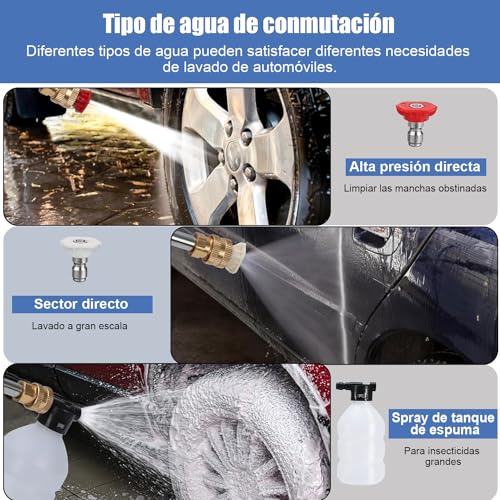 Tipo de agua de conmutación

Diferentes tipos de agua pueden satisfacer diferentes necesidades de lavado de automóviles.

Alta presión directa

Limpiar las manchas obstinadas

Sector directo

Lavado a gran escala

Spray de tanque de espuma

Para insecticidas grandes