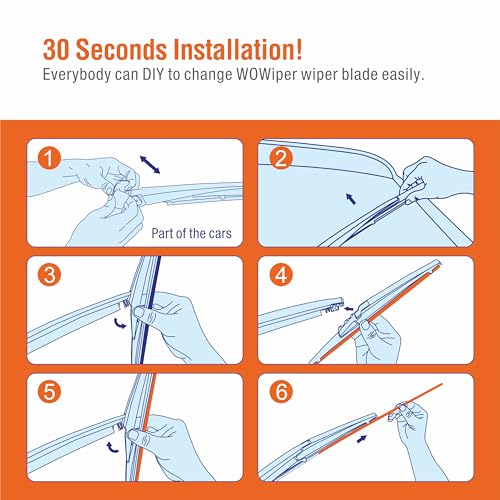 30 Seconds Installation!
Everybody can DIY to change WOWiper wiper blade easily.

1
Part of the cars

2

3

4

5

6