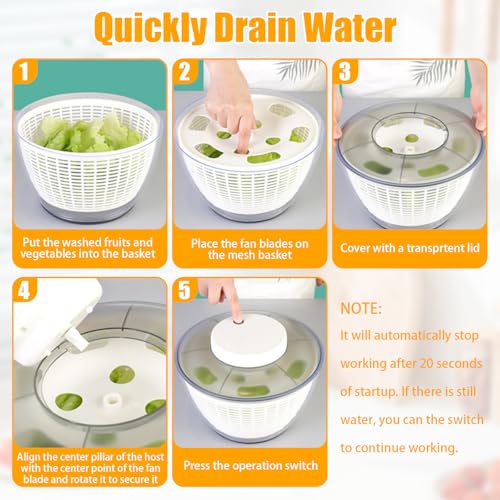 Quickly Drain Water

1

Put the washed fruits and vegetables into the basket

2

Place the fan blades on the mesh basket

3

Cover with a transprtent lid

4

Align the center pillar of the host with the center point of the fan blade and rotate it to secure it

5

Press the operation switch

NOTE:

It will automatically stop working after 20 seconds of startup. If there is still water, you can the switch to continue working.