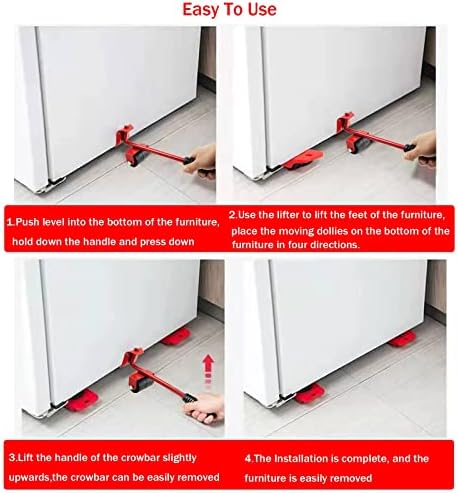 Easy To Use

1.Push level into the bottom of the furniture, hold down the handle and press down

2.Use the lifter to lift the feet of the furniture, place the moving dollies on the bottom of the furniture in four directions.

3.Lift the handle of the crowbar slightly upwards,the crowbar can be easily removed

4.The Installation is complete, and the furniture is easily removed