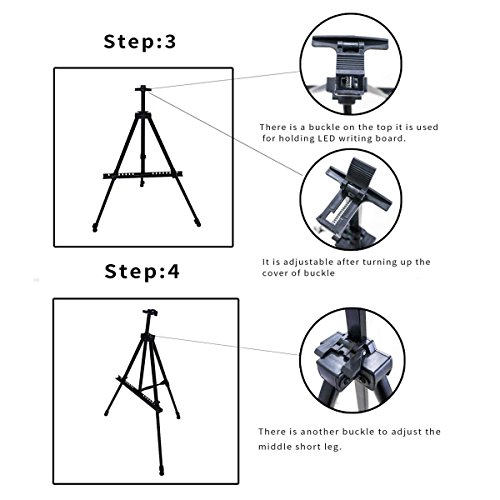 Step:3

There is a buckle on the top it is used for holding LED writing board.

It is adjustable after turning up the cover of buckle

Step:4

There is another buckle to adjust the middle short leg.