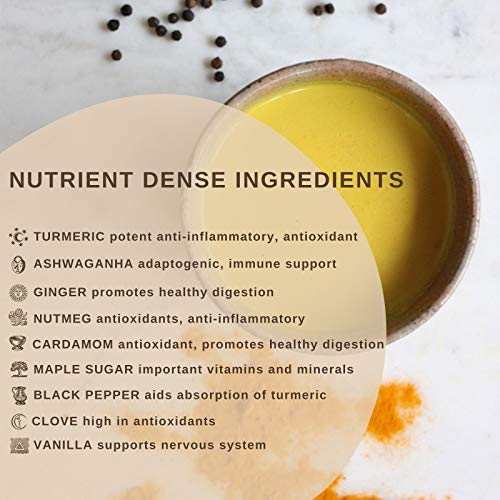 NUTRIENT DENSE INGREDIENTS

TURMERIC potent anti-inflammatory, antioxidant

ASHWAGANHA adaptogenic, immune support

GINGER promotes healthy digestion

NUTMEG antioxidants, anti-inflammatory

CARDAMOM antioxidant, promotes healthy digestion

MAPLE SUGAR important vitamins and minerals

BLACK PEPPER aids absorption of turmeric

CLOVE high in antioxidants

VANILLA supports nervous system