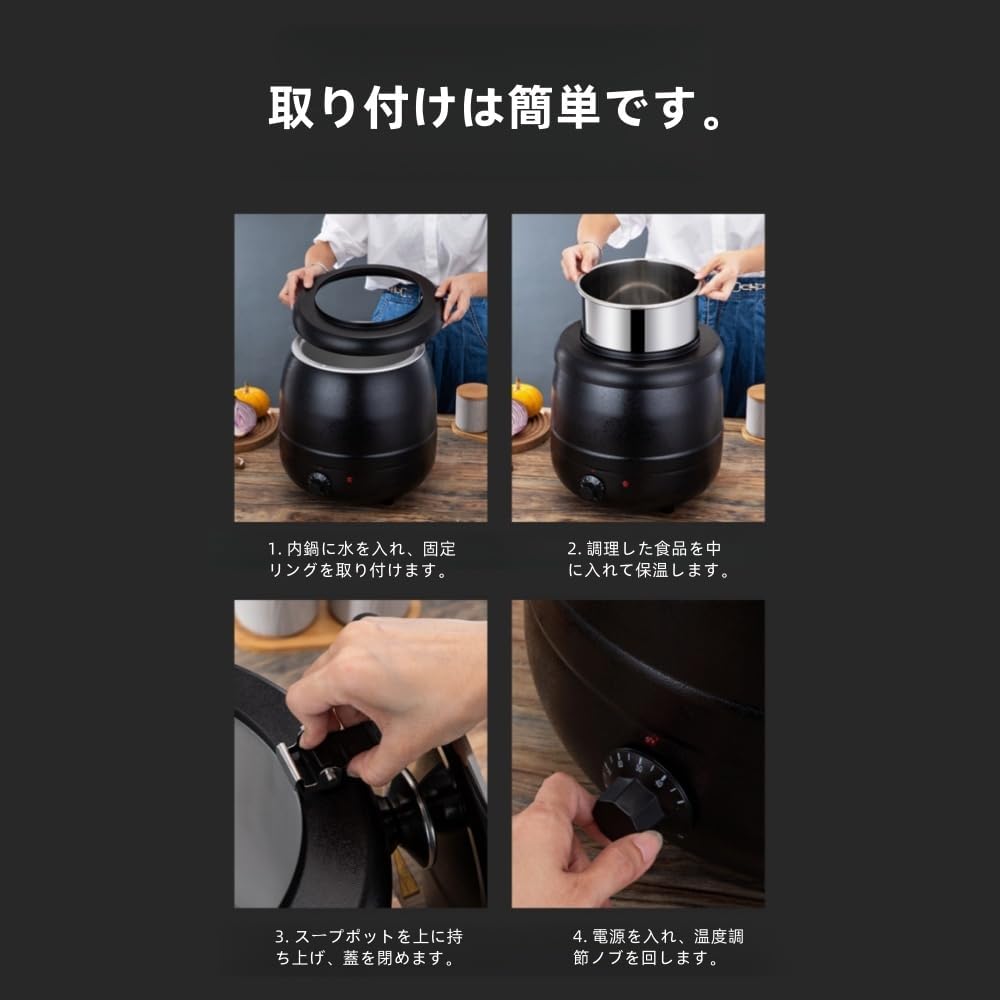 取り付けは簡単です。

1. 内鍋に水を入れ、固定リングを取り付けます。

2. 調理した食品を中に入れて保温します。

3. スープポットを上に持ち上げ、蓋を閉めます。

4. 電源を入れ、温度調節ノブを回します。