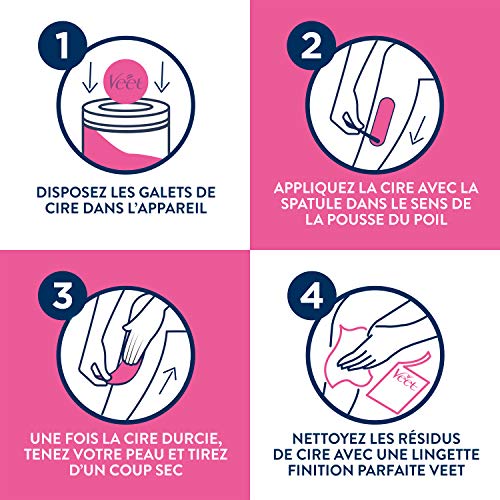 1

Veet

DISPOSEZ LES GALETS DE CIRE DANS L'APPAREIL

2

APPLIQUEZ LA CIRE AVEC LA SPATULE DANS LE SENS DE LA POUSSE DU POIL

3

UNE FOIS LA CIRE DURCIE, TENEZ VOTRE PEAU ET TIREZ D'UN COUP SEC

4

Veet

NETTOYEZ LES RÉSIDUS DE CIRE AVEC UNE LINGETTE FINITION PARFAITE VEET