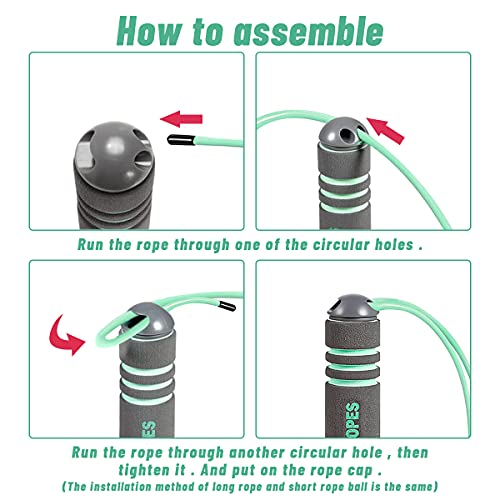 How to assemble

Run the rope through one of the circular holes .

ES

OPES

Run the rope through another circular hole , then tighten it . And put on the rope cap .

(The installation method of long rope and short rope ball is the same)