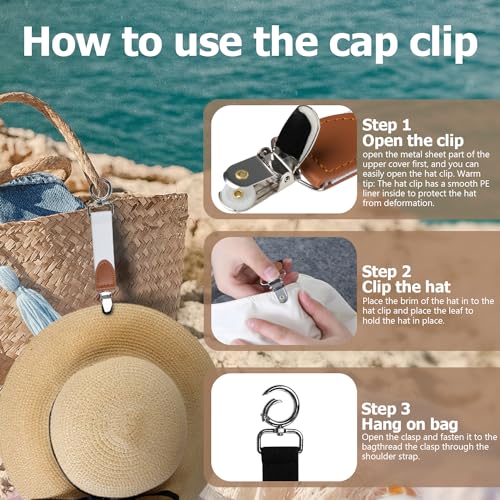 How to use the cap clip

Step 1
Open the clip
open the metal sheet part of the upper cover first, and you can easily open the hat clip. Warm tip: The hat clip has a smooth PE liner inside to protect the hat from deformation.

Step 2
Clip the hat
Place the brim of the hat in to the hat clip and place the leaf to hold the hat in place.

Step 3
Hang on bag
Open the clasp and fasten it to the bagthread the clasp through the shoulder strap.