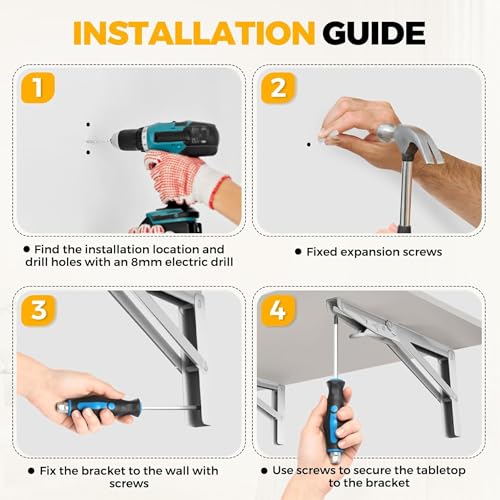 INSTALLATION GUIDE

1

• Find the installation location and drill holes with an 8mm electric drill

2

• Fixed expansion screws

3

• Fix the bracket to the wall with screws

4

• Use screws to secure the tabletop to the bracket