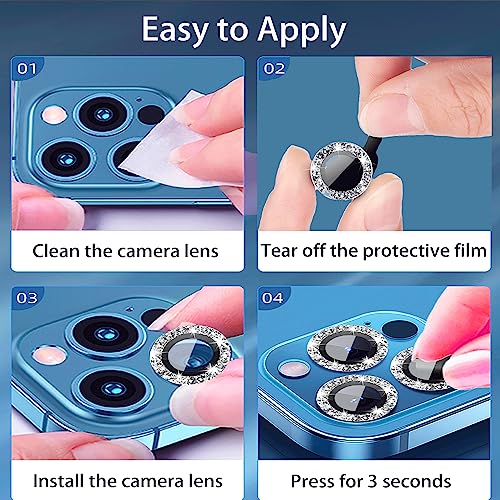 Easy to Apply

01

Clean the camera lens

02

Tear off the protective film

03

Install the camera lens

04

Press for 3 seconds