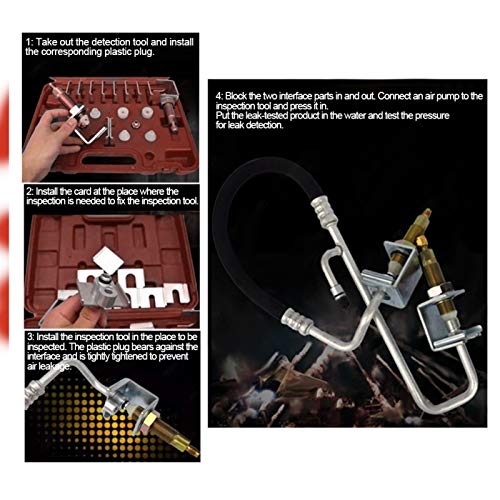 1: Take out the detection tool and install the corresponding plastic plug.

2: Install the card at the place where the inspection is needed to fix the inspection tool.

3: Install the inspection tool in the place to be inspected. The plastic plug bears against the interface and is tightly tightened to prevent air leakage.

4: Block the two interface parts in and out. Connect an air pump to the inspection tool and press it in.
Put the leak-tested product in the water and test the pressure for leak detection.