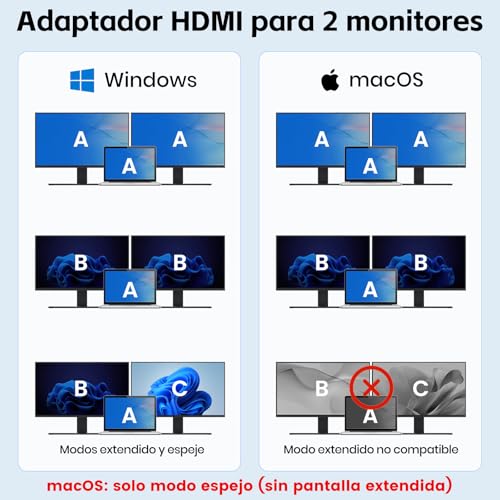 Adaptador HDMI para 2 monitores

Windows

A A A

B B A

B C A

Modos extendido y espeje

macOS

A A A

B B A

B C A

Modo extendido no compatible

macOS: solo modo espejo (sin pantalla extendida)