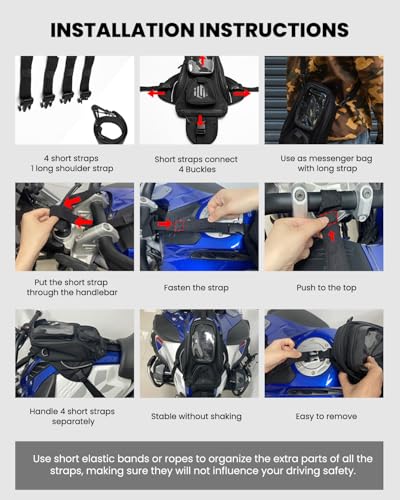 INSTALLATION INSTRUCTIONS

4 short straps
1 long shoulder strap

Short straps connect
4 Buckles

Use as messenger bag
with long strap

Put the short strap
through the handlebar

Fasten the strap

Push to the top

Handle 4 short straps
separately

Stable without shaking

Easy to remove

Use short elastic bands or ropes to organize the extra parts of all the straps, making sure they will not influence your driving safety.