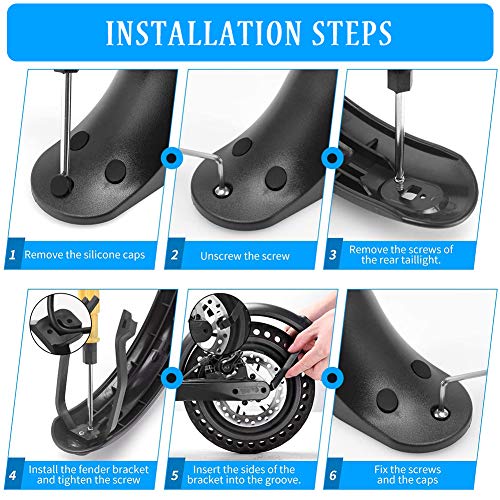 INSTALLATION STEPS

1 Remove the silicone caps

2 Unscrew the screw

3 Remove the screws of the rear taillight.

4 Install the fender bracket and tighten the screw

5 Insert the sides of the bracket into the groove.

6 Fix the screws and the caps