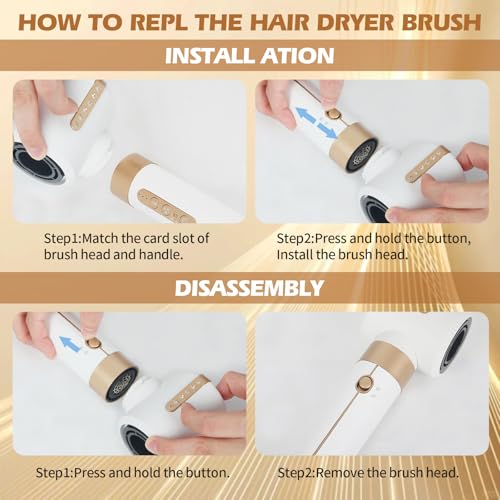 HOW TO REPL THE HAIR DRYER BRUSH

INSTALL ATION

Step1:Match the card slot of brush head and handle.

Step2:Press and hold the button, Install the brush head.

DISASSEMBLY

Step1:Press and hold the button.

Step2:Remove the brush head.