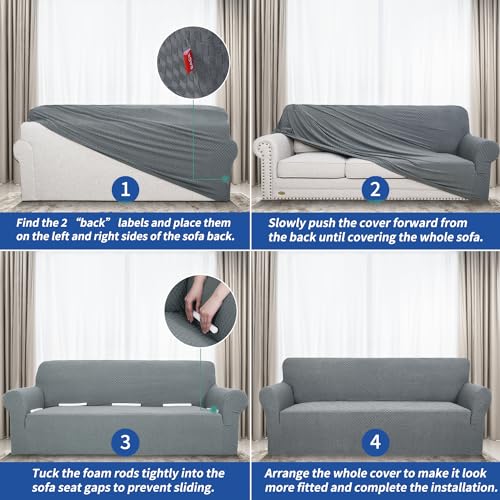 1

Find the 2 “back” labels and place them on the left and right sides of the sofa back.

2

Slowly push the cover forward from the back until covering the whole sofa.

3

Tuck the foam rods tightly into the sofa seat gaps to prevent sliding.

4

Arrange the whole cover to make it look more fitted and complete the installation.