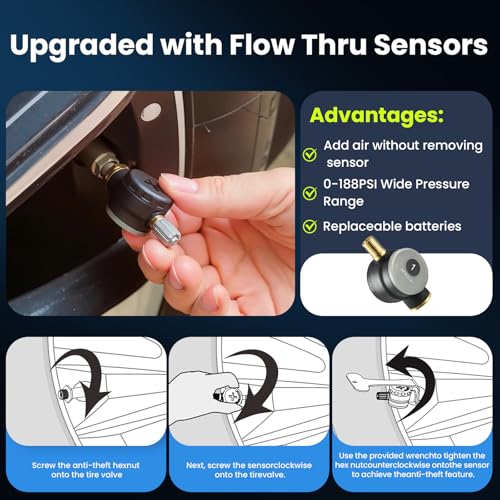 Upgraded with Flow Thru Sensors

Advantages:

Add air without removing sensor

0-188PSI Wide Pressure Range

Replaceable batteries

7

Screw the anti-theft hexnut onto the tire valve

Next, screw the sensorclockwise onto the tirevalve.

Use the provided wrenchto tighten the hex nutcounterclockwise ontothe sensor to achieve theanti-theft feature.