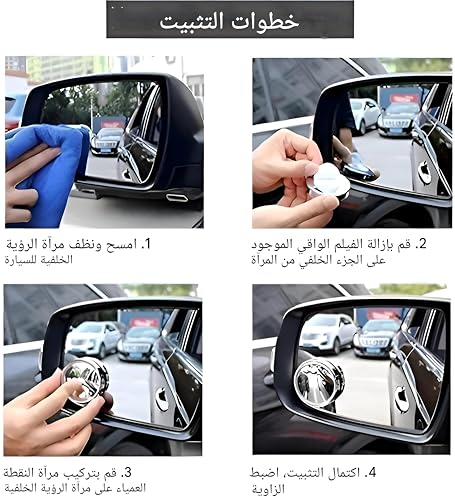 خطوات التثبيت

1. امسح ونظف مرآة الرؤية الخلفية للسيارة

2. قم بإزالة الفيلم الواقي الموجود على الجزء الخلفي من المرآة

3. قم بتركيب مرآة النقطة العمياء على مرآة الرؤية الخلفية

4. اكتمال التثبيت، اضبط الزاوية