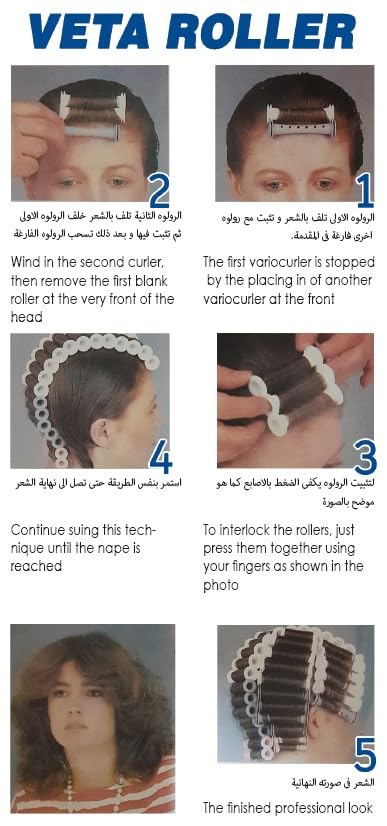 VETA ROLLER

1
الرولوه الاولى تلف بالشعر و تثبت مع رولوه اخرى فارغة فى المقدمة.

The first variocurler is stopped by the placing in of another variocurler at the front

2
الرولوه الثانية تلف بالشعر خلف الرولوه الاولى ثم تثبت فيها و بعد ذلك تسحب الرولوه الفارغة

Wind in the second curler, then remove the first blank roller at the very front of the head

3
لتثبيت الرولوه يكفى الضغط بالاصابع كما هو موضح بالصورة

To interlock the rollers, just press them together using your fingers as shown in the photo

4
استمر بنفس الطريقة حتى تصل الى نهاية الشعر

Continue suing this technique until the nape is reached

5
الشعر فى صورته النهائية

The finished professional look