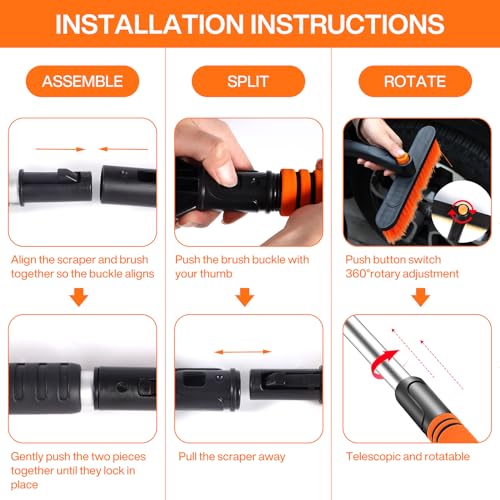 INSTALLATION INSTRUCTIONS

ASSEMBLE

Align the scraper and brush together so the buckle aligns

Gently push the two pieces together until they lock in place

SPLIT

Push the brush buckle with your thumb

Pull the scraper away

ROTATE

Push button switch 360°rotary adjustment

Telescopic and rotatable