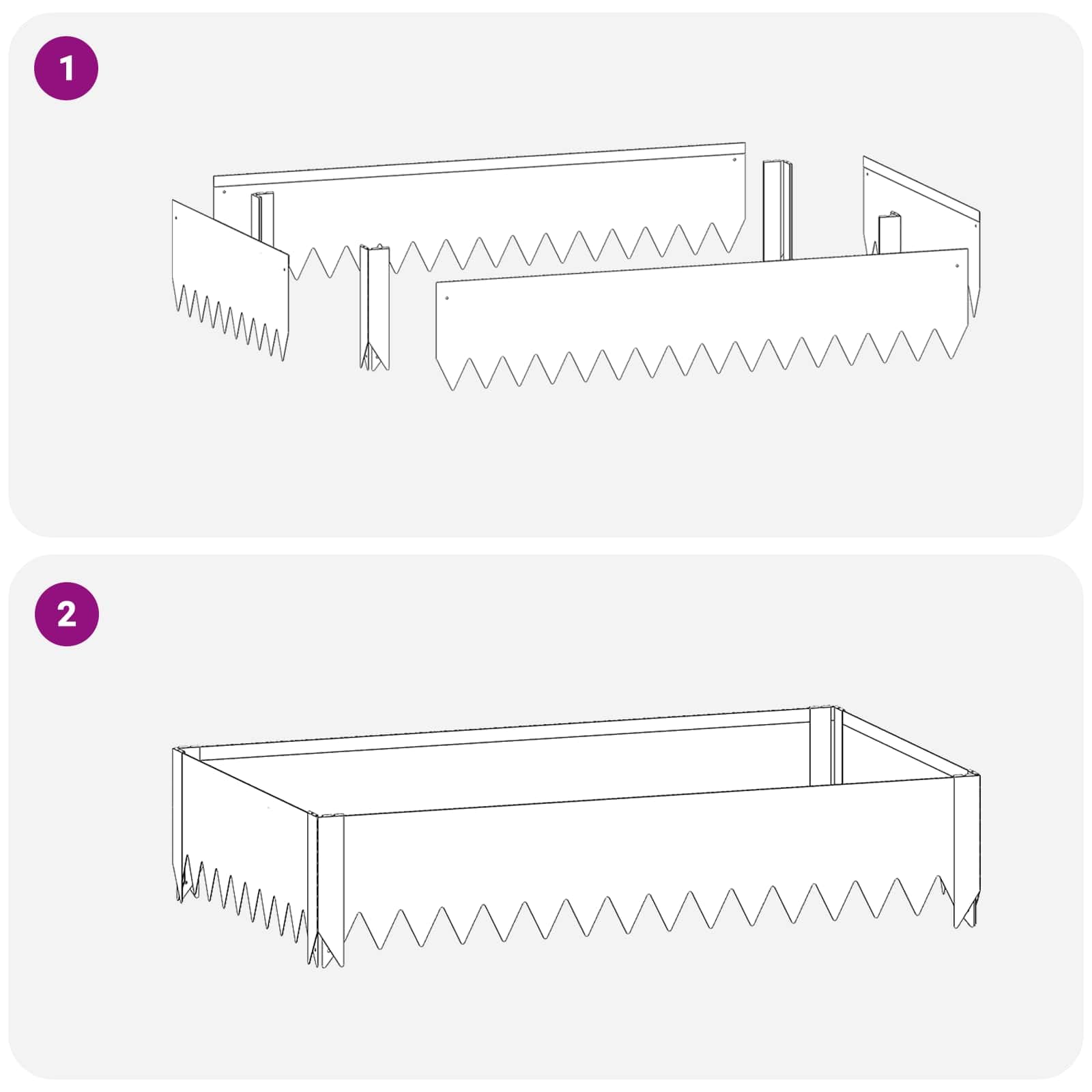 1

2