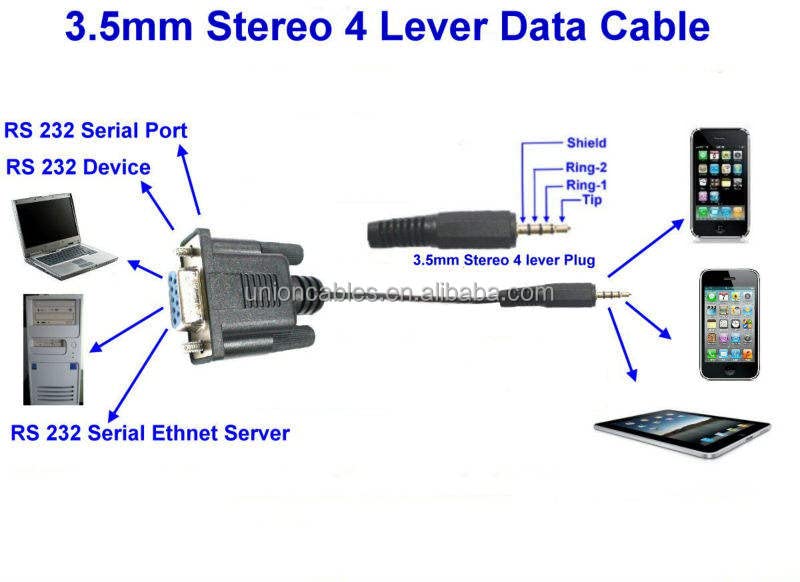 3.5mm Stereo 4 Lever Data Cable

RS 232 Serial Port

RS 232 Device

Shield

Ring-2

Ring-1

Tip

3.5mm Stereo 4 lever Plug

unioncables.en.alibaba.com

RS 232 Serial Ethnet Server