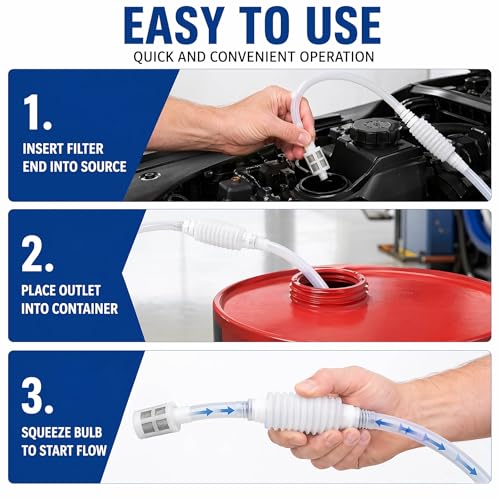 EASY TO USE

QUICK AND CONVENIENT OPERATION

1.

INSERT FILTER END INTO SOURCE

2.

PLACE OUTLET INTO CONTAINER

3.

SQUEEZE BULB TO START FLOW