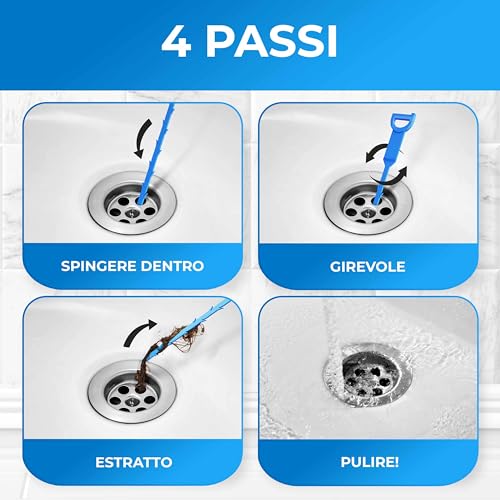 4 PASSI

SPINGERE DENTRO

GIREVOLE

ESTRATTO

PULIRE!