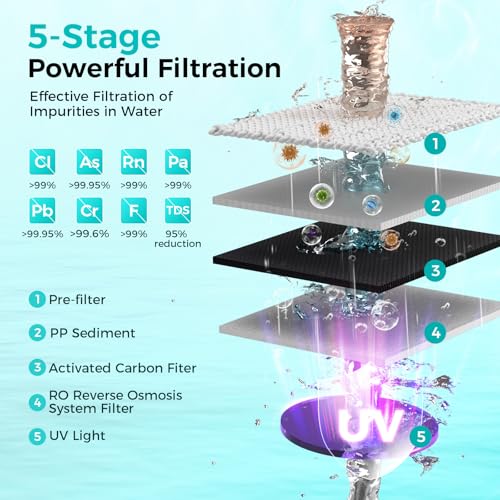 5-Stage
Powerful Filtration

Effective Filtration of Impurities in Water

Cl
>99%

As
>99.95%

Rn
>99%

Pa
>99%

Pb
>99.95%

Cr
>99.6%

F
>99%

TDS
95% reduction

1 Pre-filter

2 PP Sediment

3 Activated Carbon Fiter

4 RO Reverse Osmosis System Filter

5 UV Light

1

2

3

4

UV

5