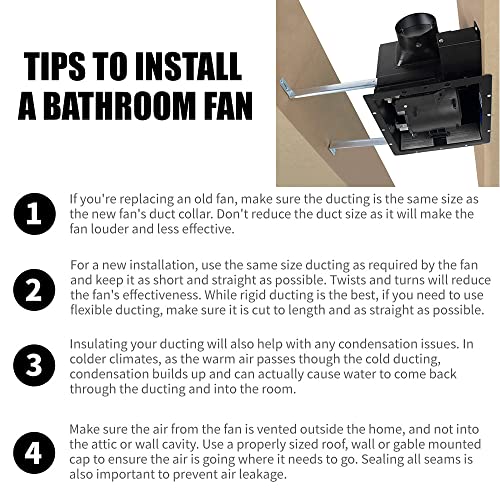 TIPS TO INSTALL A BATHROOM FAN

1
If you're replacing an old fan, make sure the ducting is the same size as the new fan's duct collar. Don't reduce the duct size as it will make the fan louder and less effective.

2
For a new installation, use the same size ducting as required by the fan and keep it as short and straight as possible. Twists and turns will reduce the fan's effectiveness. While rigid ducting is the best, if you need to use flexible ducting, make sure it is cut to length and as straight as possible.

3
Insulating your ducting will also help with any condensation issues. In colder climates, as the warm air passes though the cold ducting, condensation builds up and can actually cause water to come back through the ducting and into the room.

4
Make sure the air from the fan is vented outside the home, and not into the attic or wall cavity. Use a properly sized roof, wall or gable mounted cap to ensure the air is going where it needs to go. Sealing all seams is also important to prevent air leakage.