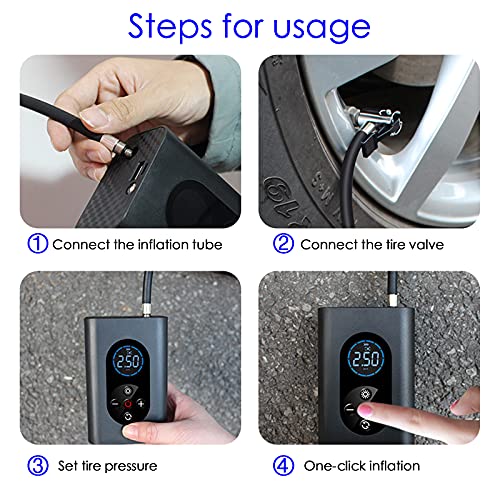 Steps for usage

① Connect the inflation tube

② Connect the tire valve

2.50

③ Set tire pressure

2.50

④ One-click inflation