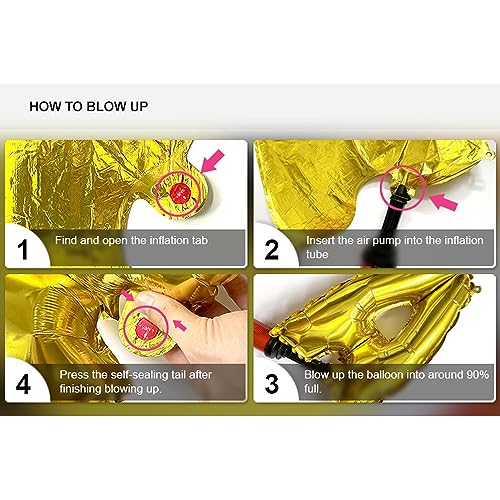 HOW TO BLOW UP

1 Find and open the inflation tab

2 Insert the air pump into the inflation tube

4 Press the self-sealing tail after finishing blowing up.

3 Blow up the balloon into around 90% full.