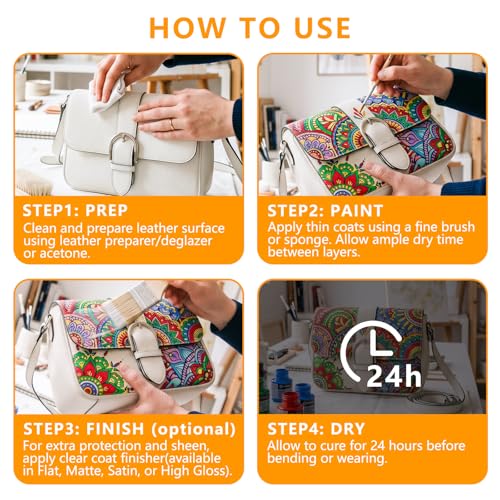 HOW TO USE

STEP1: PREP
Clean and prepare leather surface using leather preparer/deglazer or acetone.

STEP2: PAINT
Apply thin coats using a fine brush or sponge. Allow ample dry time between layers.

STEP3: FINISH (optional)
For extra protection and sheen, apply clear coat finisher(available in Flat, Matte, Satin, or High Gloss).

24h

STEP4: DRY
Allow to cure for 24 hours before bending or wearing.