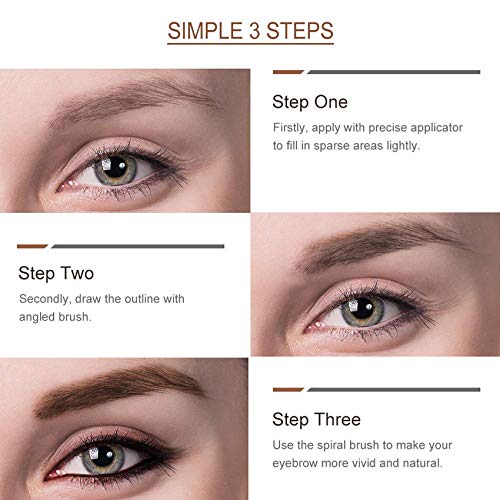 SIMPLE 3 STEPS

Step One

Firstly, apply with precise applicator to fill in sparse areas lightly.

Step Two

Secondly, draw the outline with angled brush.

Step Three

Use the spiral brush to make your eyebrow more vivid and natural.