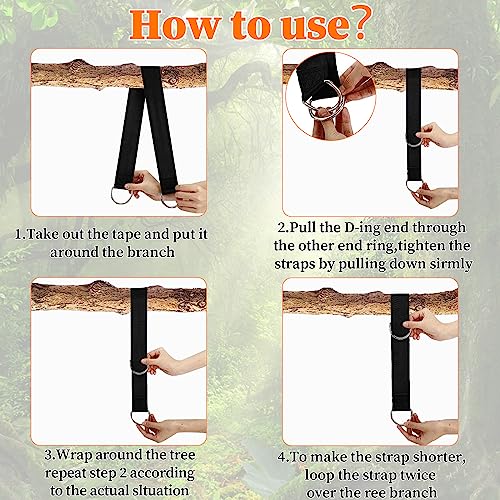 How to use?

1.Take out the tape and put it around the branch

2.Pull the D-ing end through the other end ring,tighten the straps by pulling down sirmly

3.Wrap around the tree repeat step 2 according to the actual sltuation

4.To make the strap shorter, loop the strap twice over the ree branch