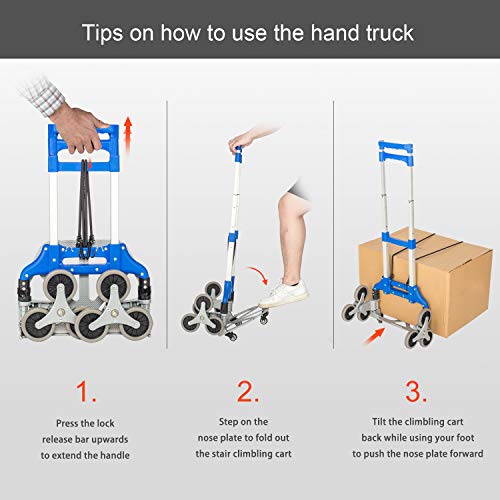 Tips on how to use the hand truck

1.

Press the lock release bar upwards to extend the handle

2.

Step on the nose plate to fold out the stair climbling cart

3.

Tilt the climbling cart back while using your foot to push the nose plate forward