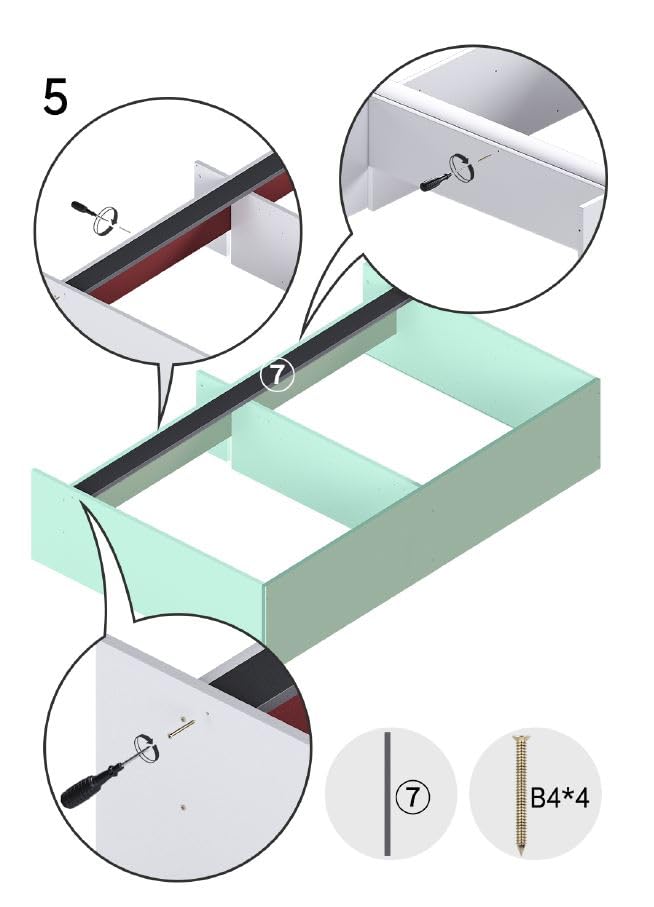 5

⑦

⑦

B4*4